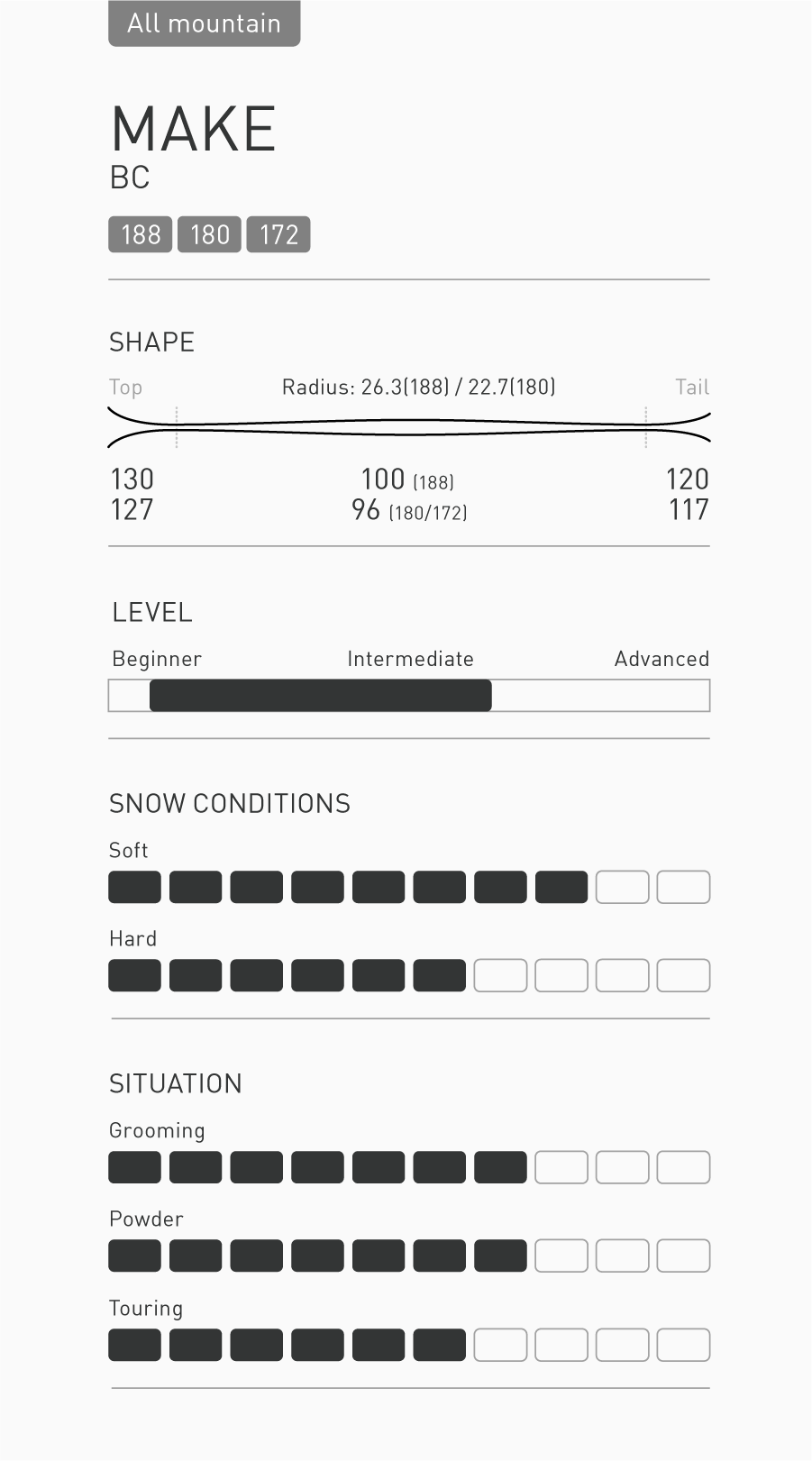 All mountain

MAKE
BC

188 180 172

SHAPE

Top Radius: 26.3(188) / 22.7(180) Tail

130
127

100 (188)
96 (180/172)

120
117

LEVEL

Beginner Intermediate Advanced

SNOW CONDITIONS

Soft

Hard

SITUATION

Grooming

Powder

Touring