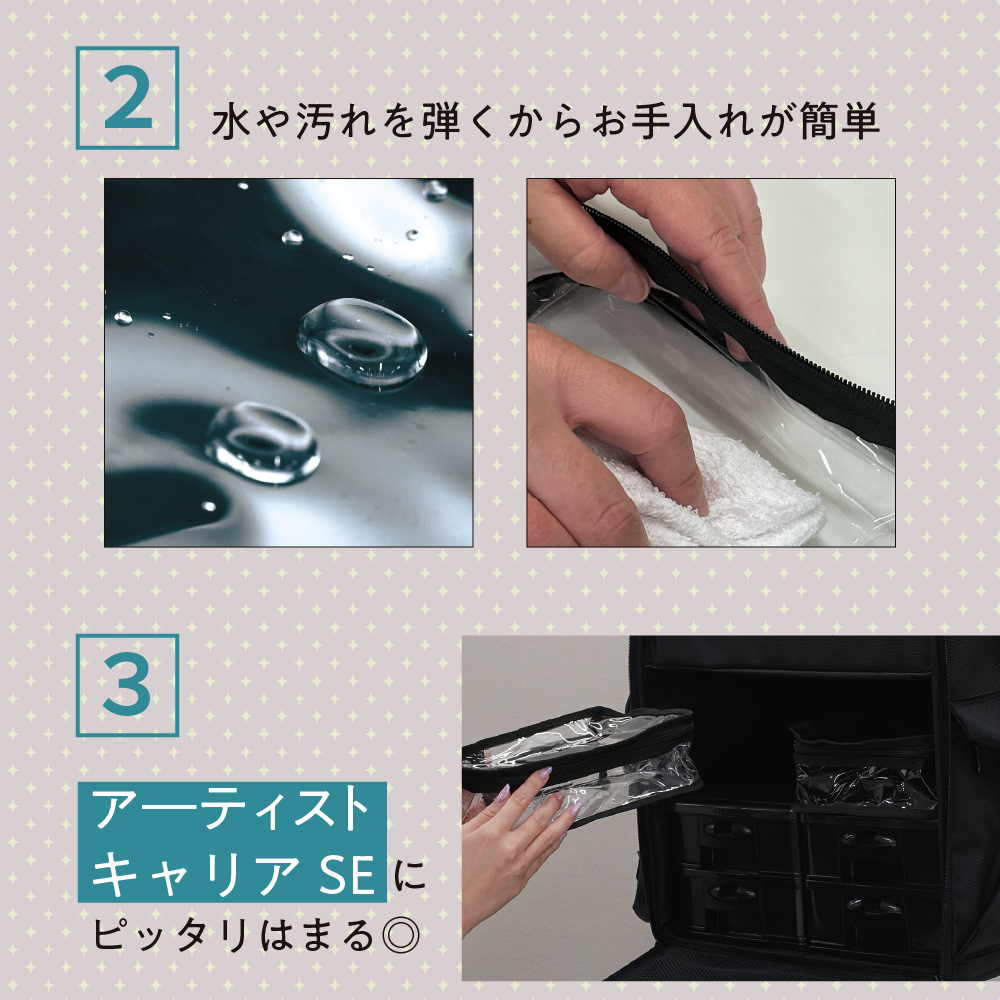 2

水や汚れを弾くからお手入れが簡単

3

アーティスト
キャリア SE に
ピッタリはまる◎